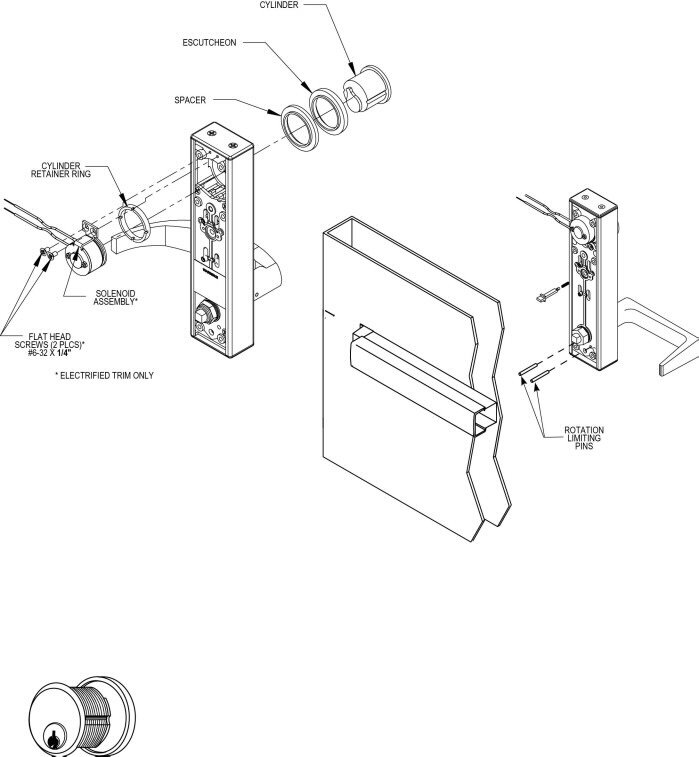 CYLINDER

ESCUTCHEON

SPACER

CYLINDER RETAINER RING

SOLENOID ASSEMBLY*

FLAT HEAD SCREWS (2 PLCS)* #6-32 X 1/4"

* ELECTRIFIED TRIM ONLY

ROTATION LIMITING PINS